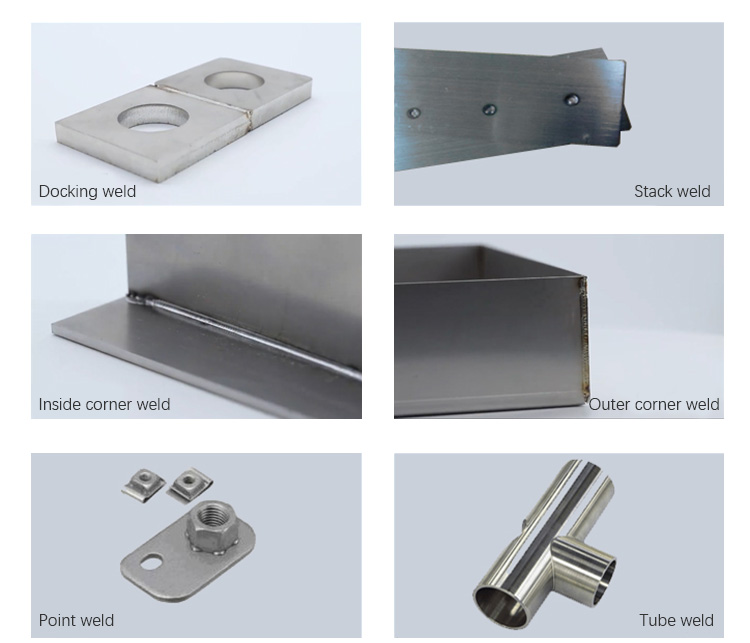 Docking weld

Stack weld

Inside corner weld

Outer corner weld

Point weld

Tube weld